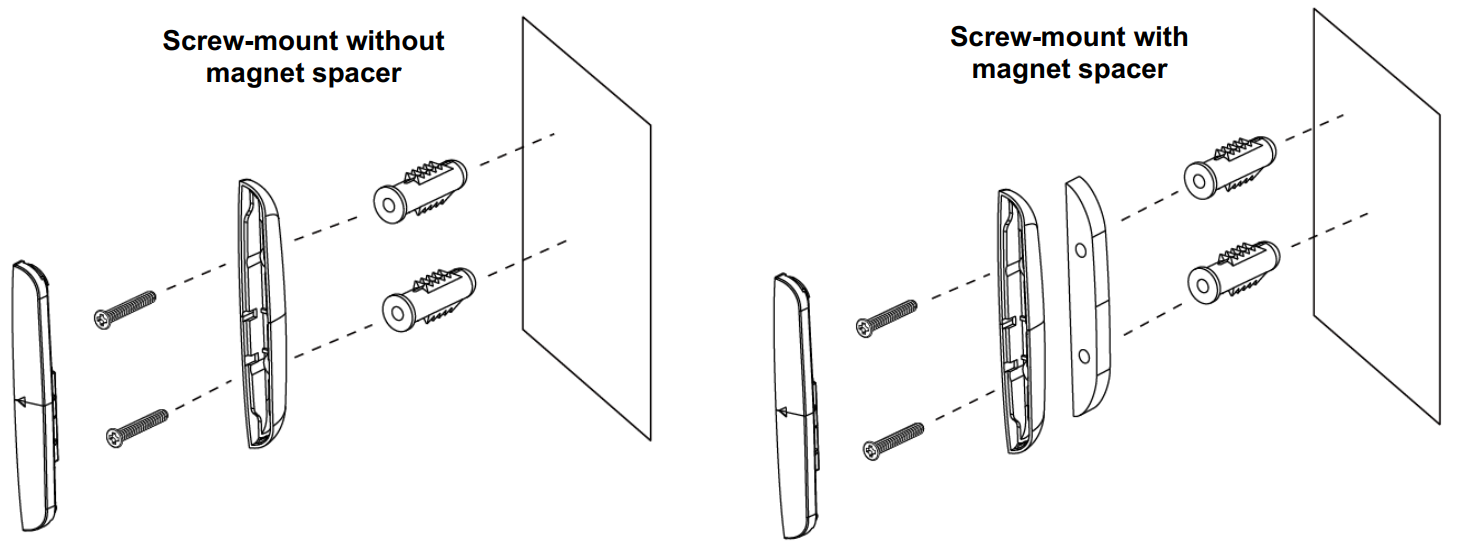 Screw-mount without magnet spacer

Screw-mount with magnet spacer