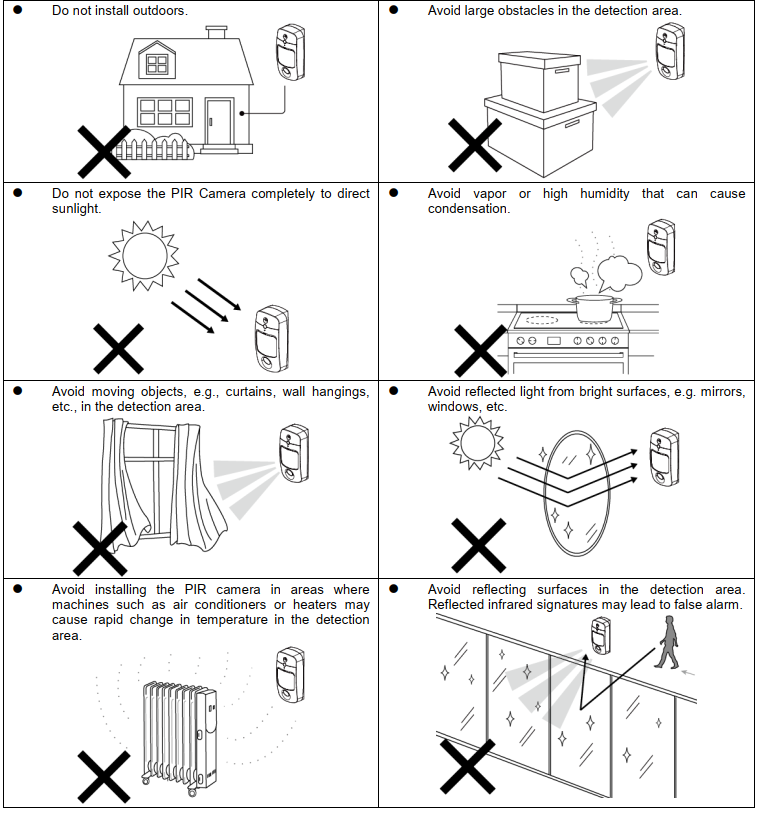 | | |
|---|---|
| ● Do not install outdoors. | ● Avoid large obstacles in the detection area. |
| ● Do not expose the PIR Camera completely to direct sunlight. | ● Avoid vapor or high humidity that can cause condensation. |
| ● Avoid moving objects, e.g., curtains, wall hangings, etc., in the detection area. | ● Avoid reflected light from bright surfaces, e.g. mirrors, windows, etc. |
| ● Avoid installing the PIR camera in areas where machines such as air conditioners or heaters may cause rapid change in temperature in the detection area. | ● Avoid reflecting surfaces in the detection area. Reflected infrared signatures may lead to false alarm. |